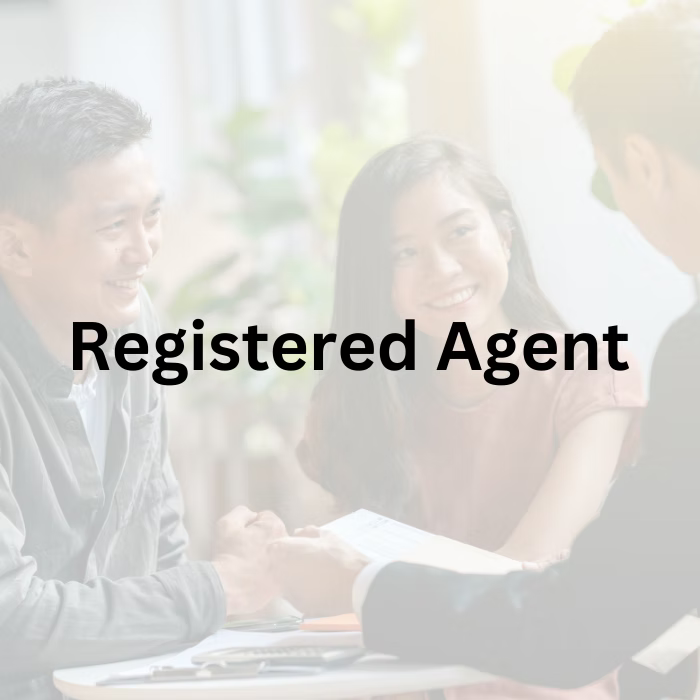 Registered Agent